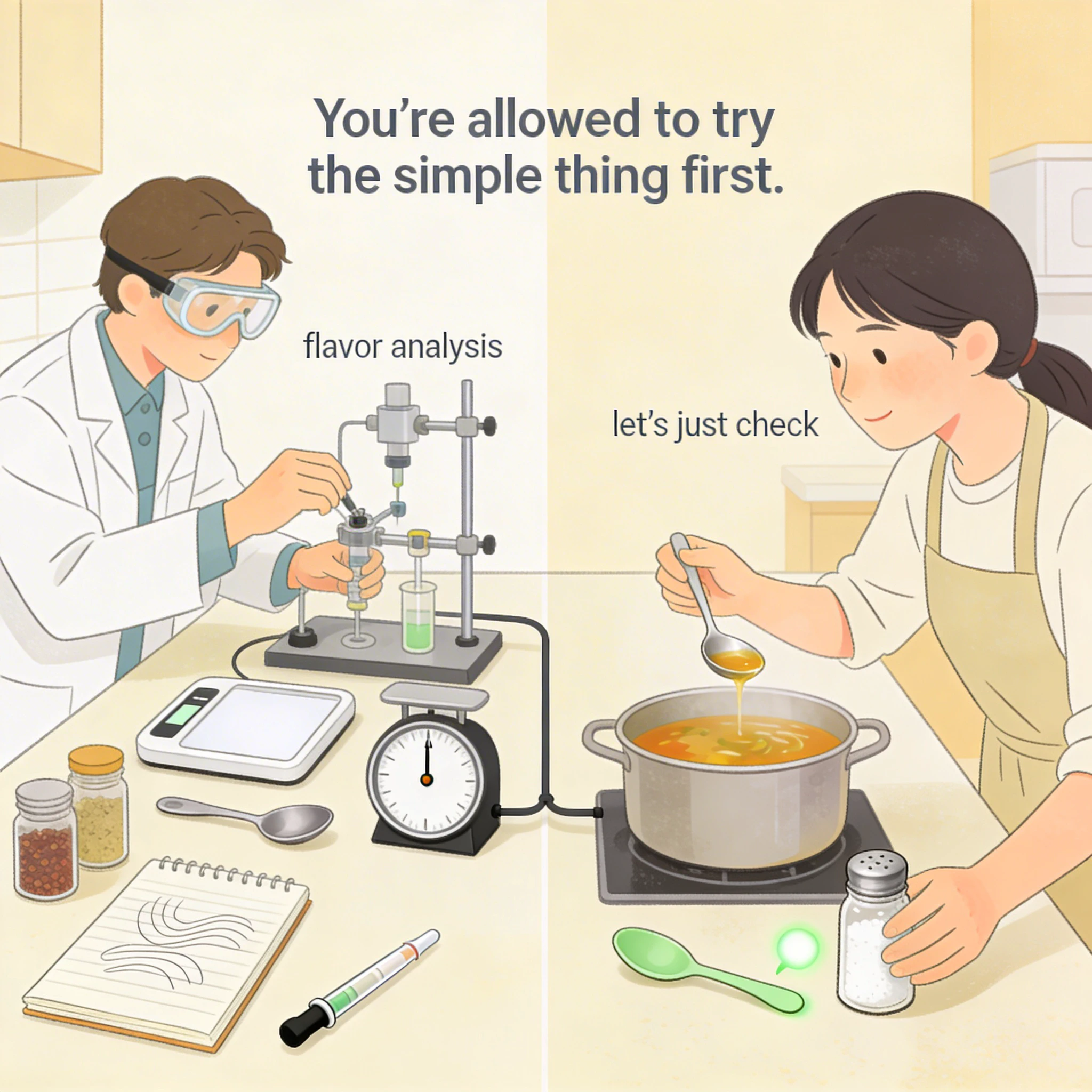 You're allowed to try the simple thing first.

flavor analysis

let's just check